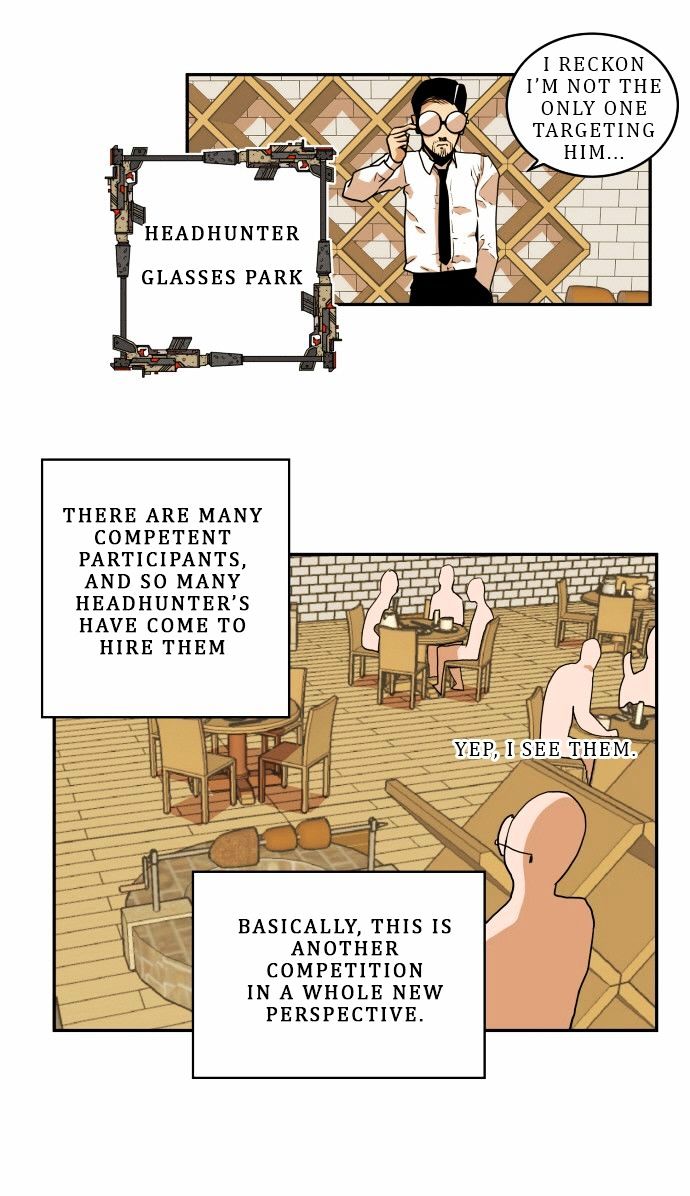 I RECKON I'M NOT THE ONLY ONE TARGETING HIM...

HEADHUNTER

GLASSES PARK

THERE ARE MANY COMPETENT PARTICIPANTS, AND SO MANY HEADHUNTER'S HAVE COME TO HIRE THEM

YEP, I SEE THEM.

BASICALLY, THIS IS ANOTHER COMPETITION IN A WHOLE NEW PERSPECTIVE.