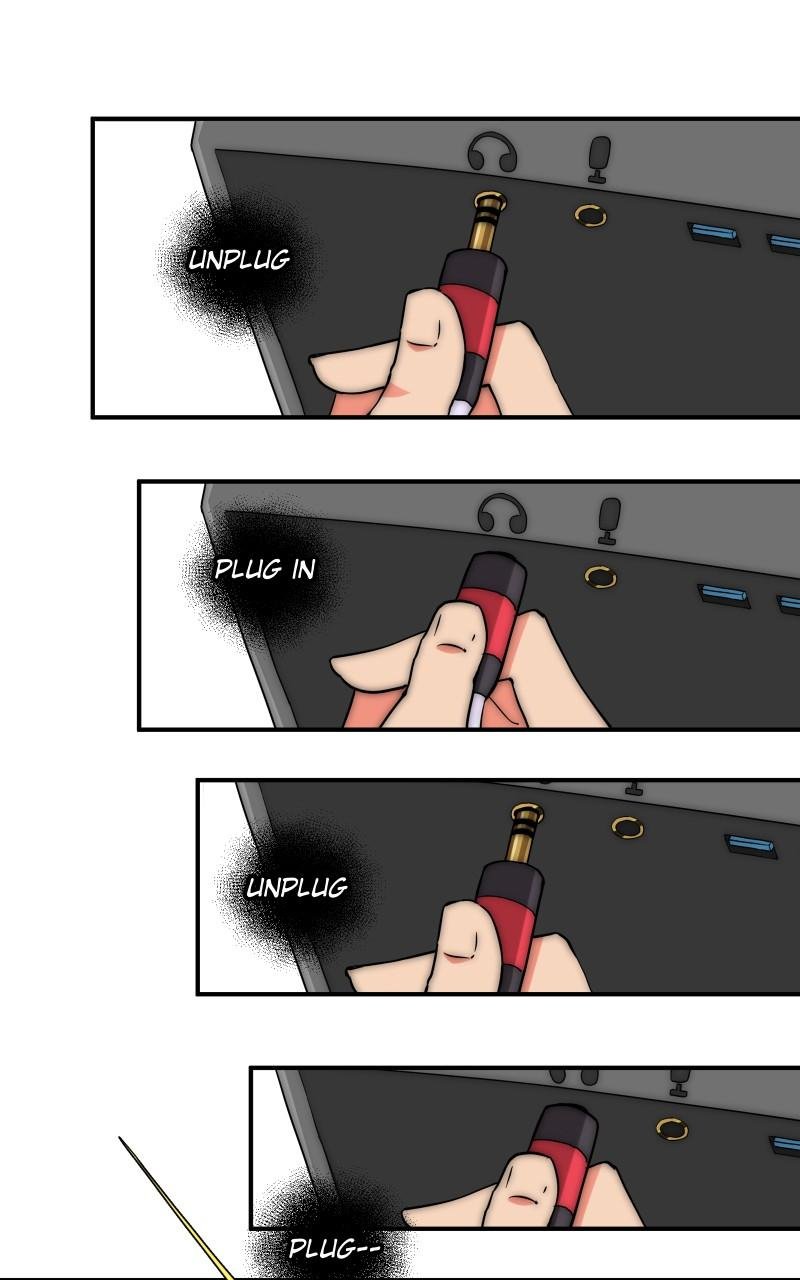 UNPLUG

PLUG IN

UNPLUG

PLUG--