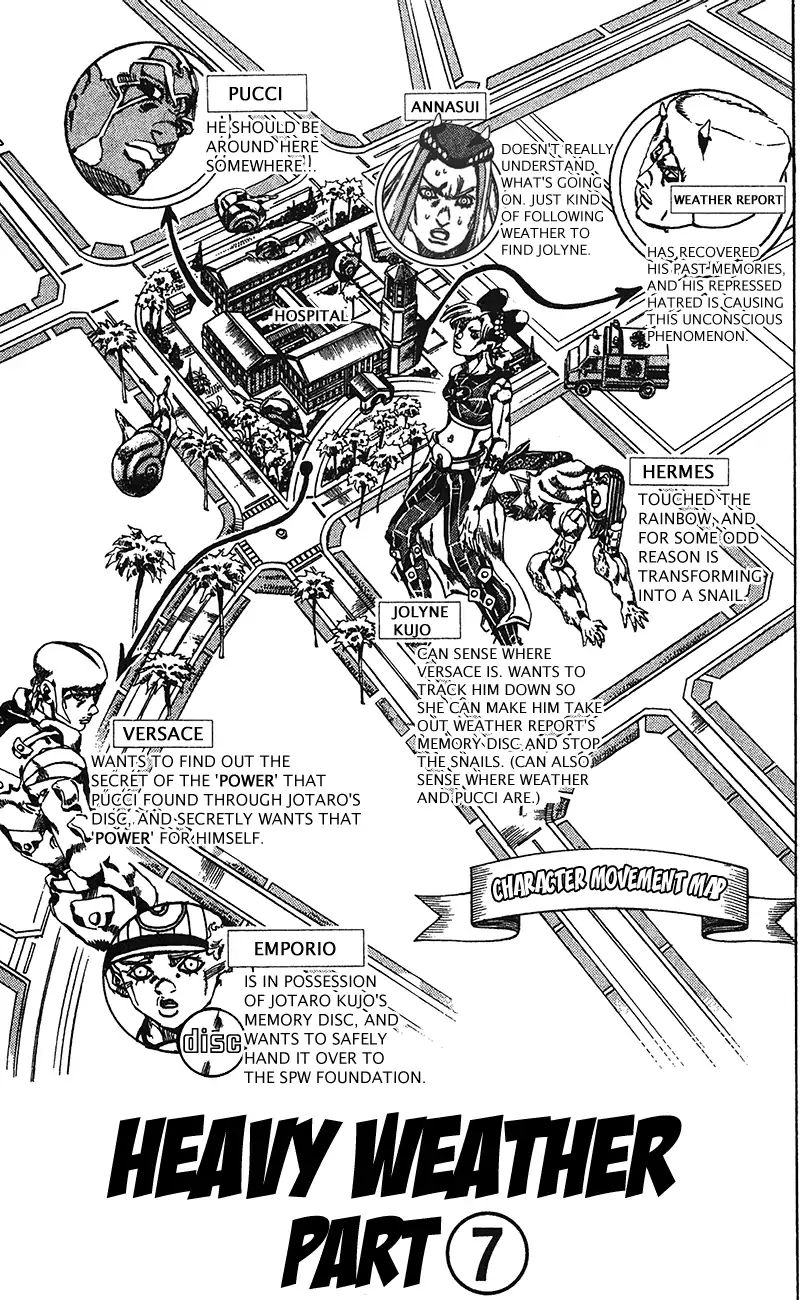 PUCCI
HE SHOULD BE AROUND HERE SOMEWHERE...

ANNASUI
DOESN'T REALLY UNDERSTAND WHAT'S GOING ON. JUST KIND OF FOLLOWING WEATHER TO FIND JOLYNE.

WEATHER REPORT
HAS RECOVERED HIS PAST MEMORIES, AND HIS REPRESSED HATRED IS CAUSING THIS UNCONSCIOUS PHENOMENON.

HOSPITAL

HERMES
TOUCHED THE RAINBOW, AND FOR SOME ODD REASON IS TRANSFORMING INTO A SNAIL.

JOLYNE KUJO
CAN SENSE WHERE VERSACE IS. WANTS TO TRACK HIM DOWN SO SHE CAN MAKE HIM TAKE OUT WEATHER REPORT'S MEMORY DISC AND STOP THE SNAILS. (CAN ALSO SENSE WHERE WEATHER AND PUCCI ARE.)

VERSACE
WANTS TO FIND OUT THE SECRET OF THE 'POWER' THAT PUCCI FOUND THROUGH JOTARO'S DISC, AND SECRETLY WANTS THAT 'POWER' FOR HIMSELF.

CHARACTER MOVEMENT MAP

EMPORIO
IS IN POSSESSION OF JOTARO KUJO'S MEMORY DISC, AND WANTS TO SAFELY HAND IT OVER TO THE SPW FOUNDATION.

disc

HEAVY WEATHER
PART 7