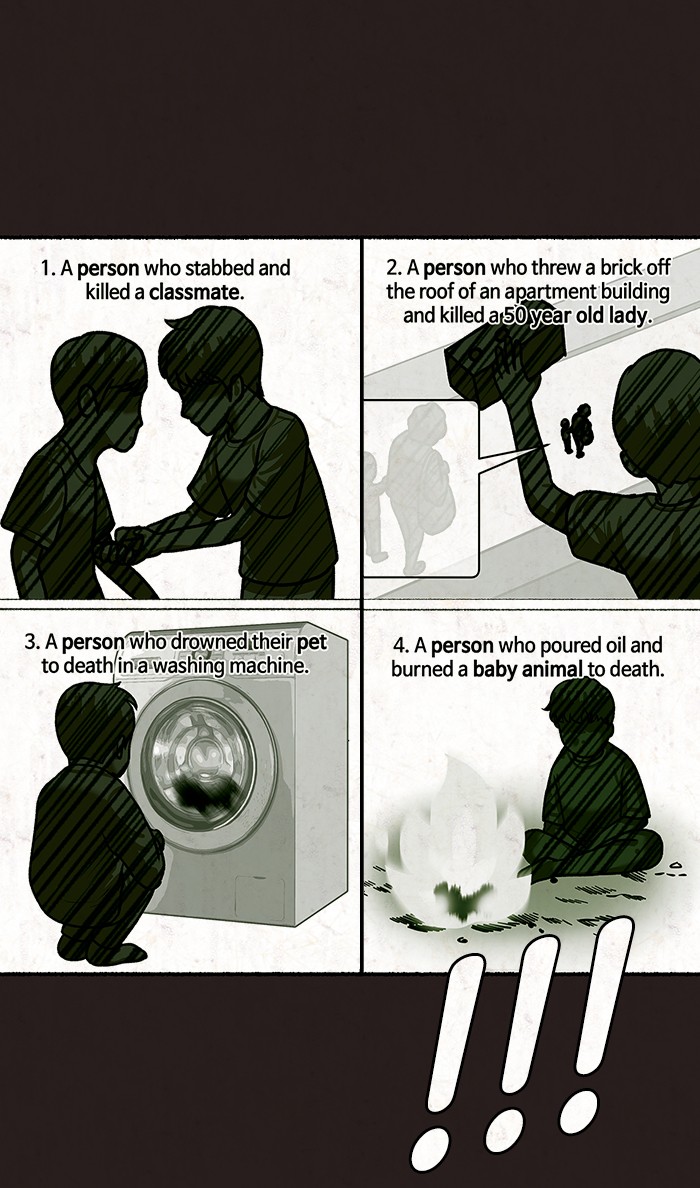 1. A person who stabbed and killed a classmate.

2. A person who threw a brick off the roof of an apartment building and killed a 50 year old lady.

3. A person who drowned their pet to death in a washing machine.

4. A person who poured oil and burned a baby animal to death.

!!!