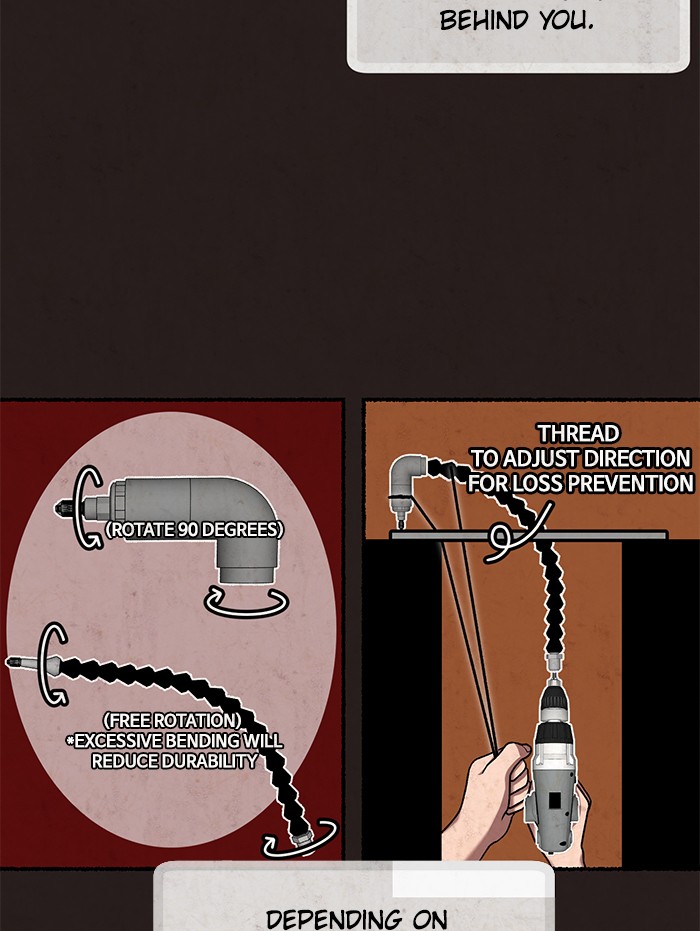 BEHIND YOU.

(ROTATE 90 DEGREES)

(FREE ROTATION)
*EXCESSIVE BENDING WILL REDUCE DURABILITY

THREAD
TO ADJUST DIRECTION
FOR LOSS PREVENTION

DEPENDING ON