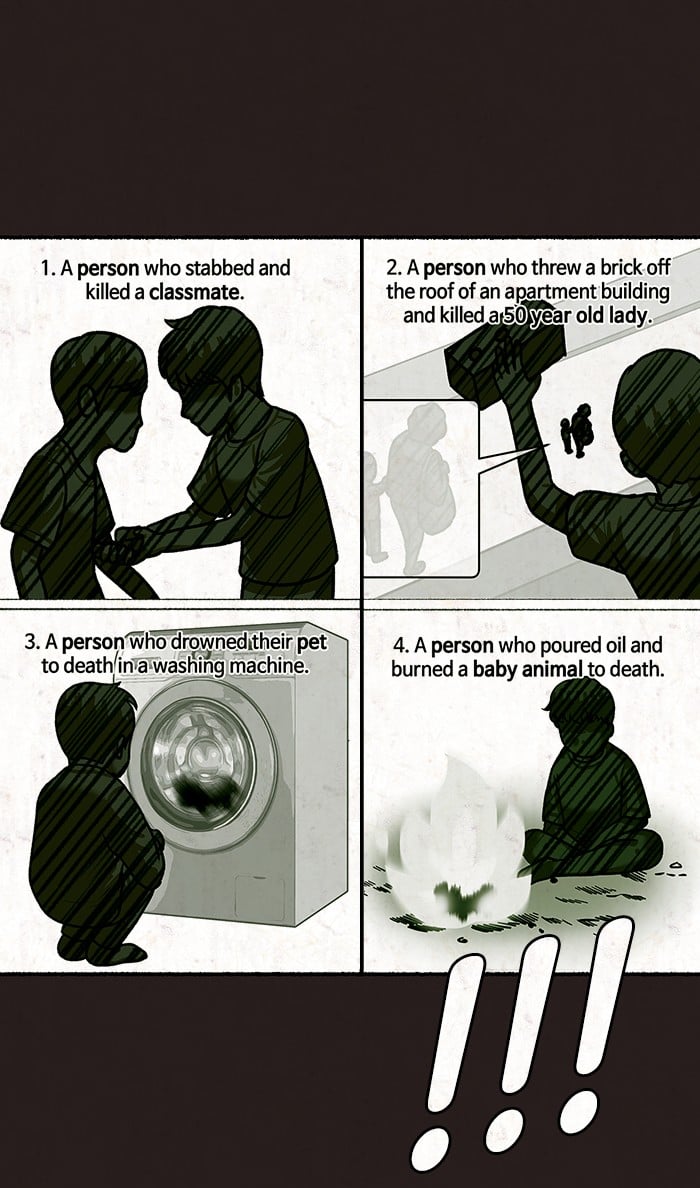 1. A person who stabbed and killed a classmate.

2. A person who threw a brick off the roof of an apartment building and killed a 50 year old lady.

3. A person who drowned their pet to death in a washing machine.

4. A person who poured oil and burned a baby animal to death.

!!!